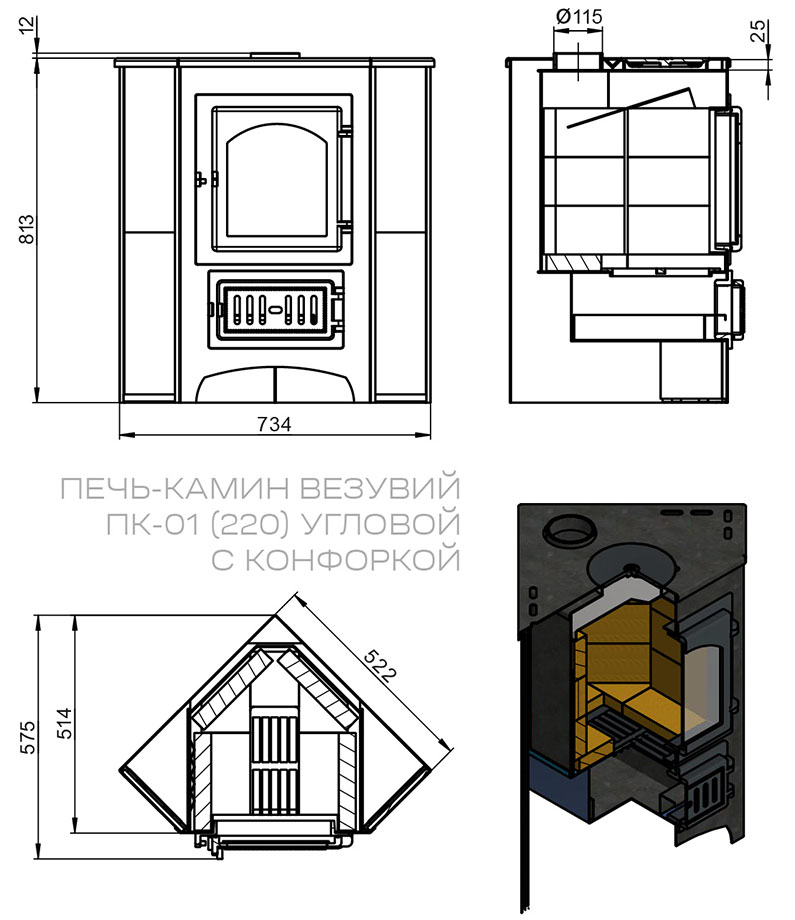 12

813

734

Ø115

25

ПЕЧЬ-КАМИН ВЕЗУВИЙ ПК-01 (220) УГЛОВОЙ С КОНФОРКОЙ

575

514

522